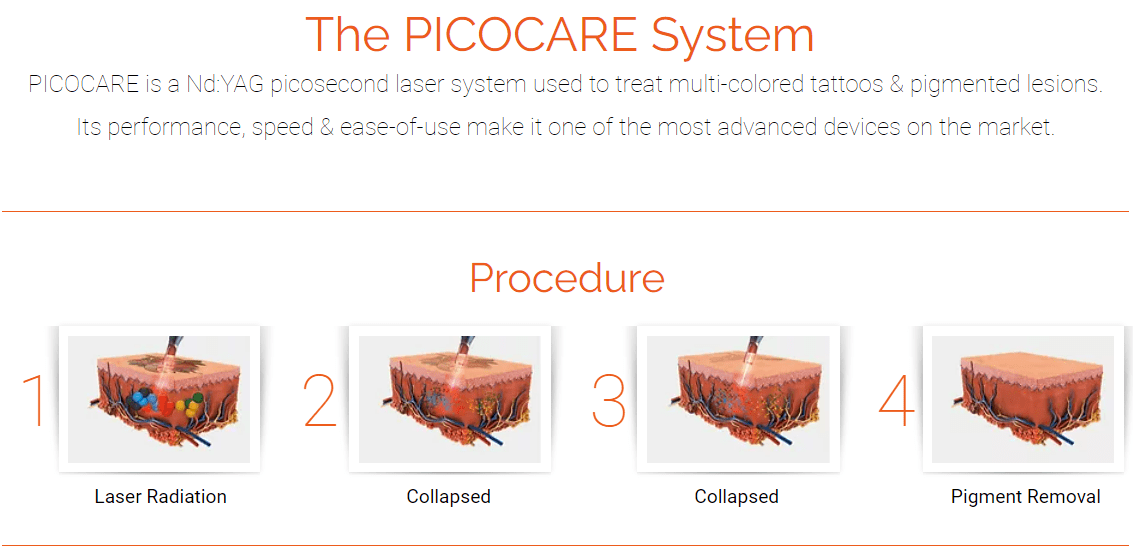 The PICOCARE System

PICOCARE is a Nd:YAG picosecond laser system used to treat multi-colored tattoos & pigmented lesions.

Its performance, speed & ease-of-use make it one of the most advanced devices on the market.

Procedure

1

Laser Radiation

2

Collapsed

3

Collapsed

4

Pigment Removal