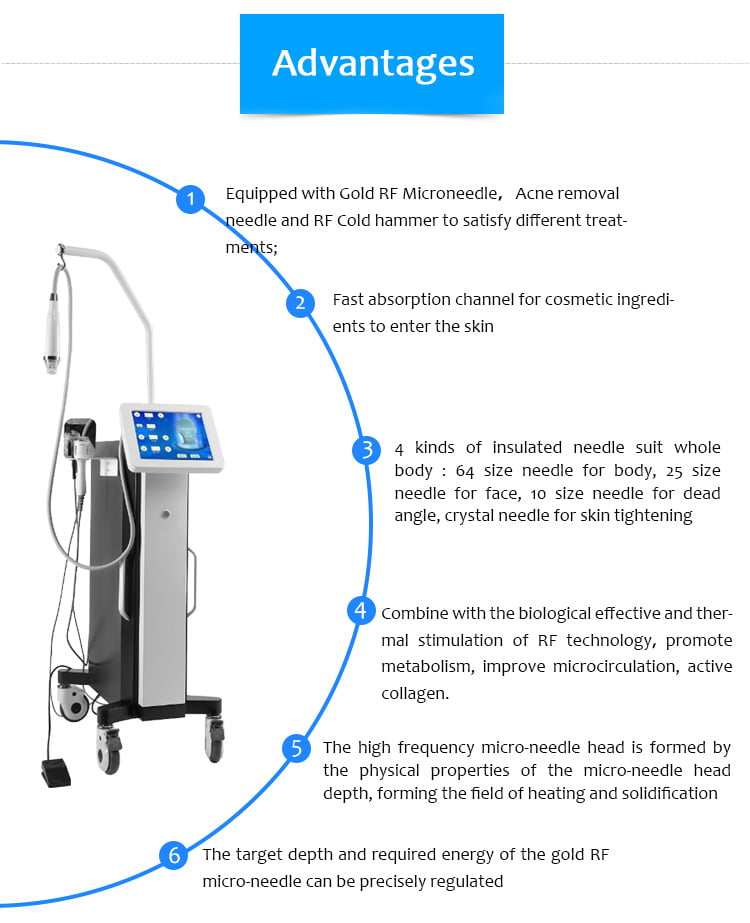 Advantages

1 Equipped with Gold RF Microneedle， Acne removal needle and RF Cold hammer to satisfy different treatments;

2 Fast absorption channel for cosmetic ingredients to enter the skin

3 4 kinds of insulated needle suit whole body : 64 size needle for body, 25 size needle for face, 10 size needle for dead angle, crystal needle for skin tightening

4 Combine with the biological effective and thermal stimulation of RF technology, promote metabolism, improve microcirculation, active collagen.

5 The high frequency micro-needle head is formed by the physical properties of the micro-needle head depth, forming the field of heating and solidification

6 The target depth and required energy of the gold RF micro-needle can be precisely regulated