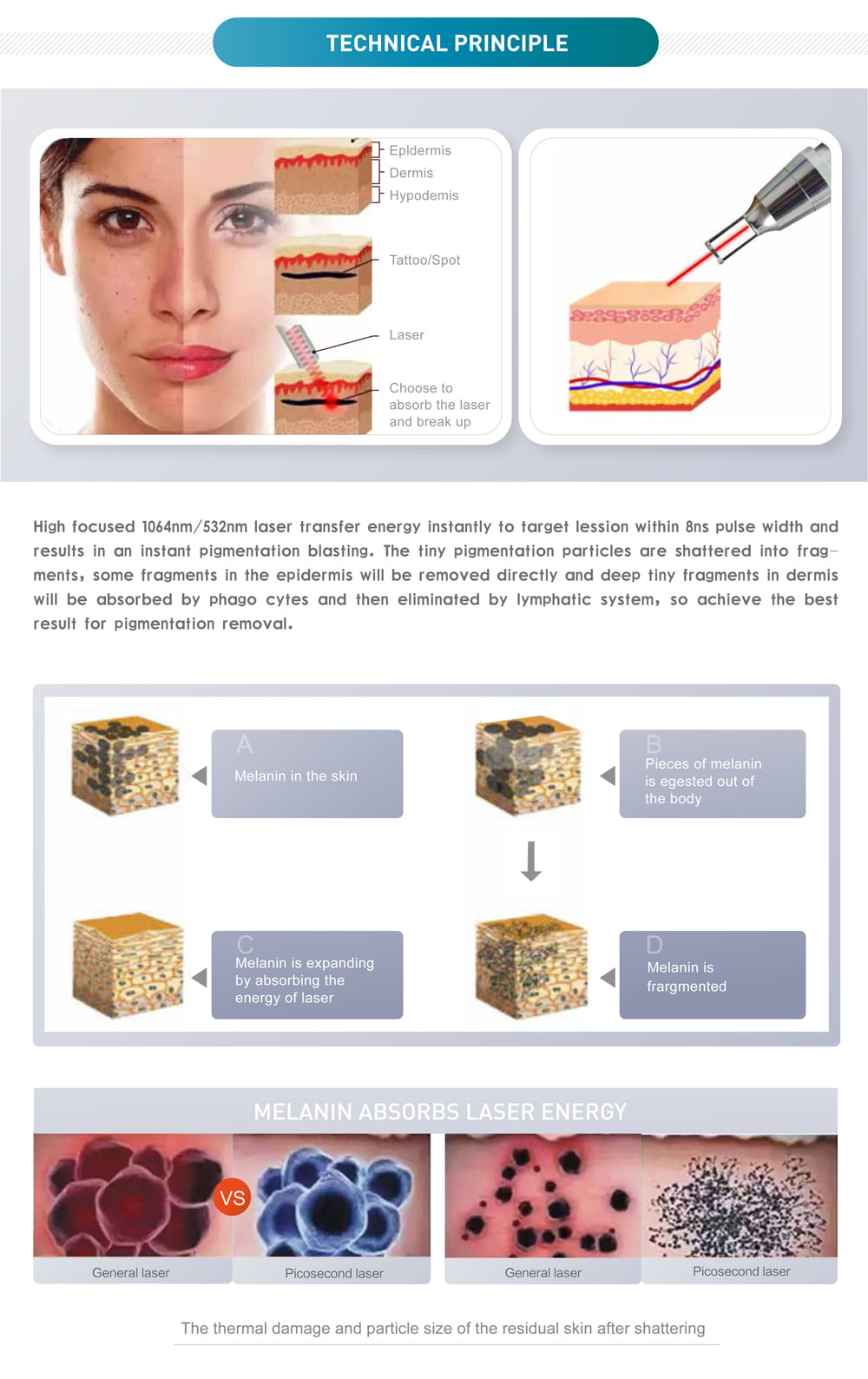 TECHNICAL PRINCIPLE

Epldermis
Dermis
Hypodemis

Tattoo/Spot

Laser

Choose to absorb the laser and break up

High focused 1064nm/532nm laser transfer energy instantly to target lession within 8ns pulse width and results in an instant pigmentation blasting. The tiny pigmentation particles are shattered into fragments, some fragments in the epidermis will be removed directly and deep tiny fragments in dermis will be absorbed by phago cytes and then eliminated by lymphatic system, so achieve the best result for pigmentation removal.

A
Melanin in the skin

B
Pieces of melanin is egested out of the body

C
Melanin is expanding by absorbing the energy of laser

D
Melanin is frargmented

MELANIN ABSORBS LASER ENERGY

VS

General laser

Picosecond laser

General laser

Picosecond laser

The thermal damage and particle size of the residual skin after shattering