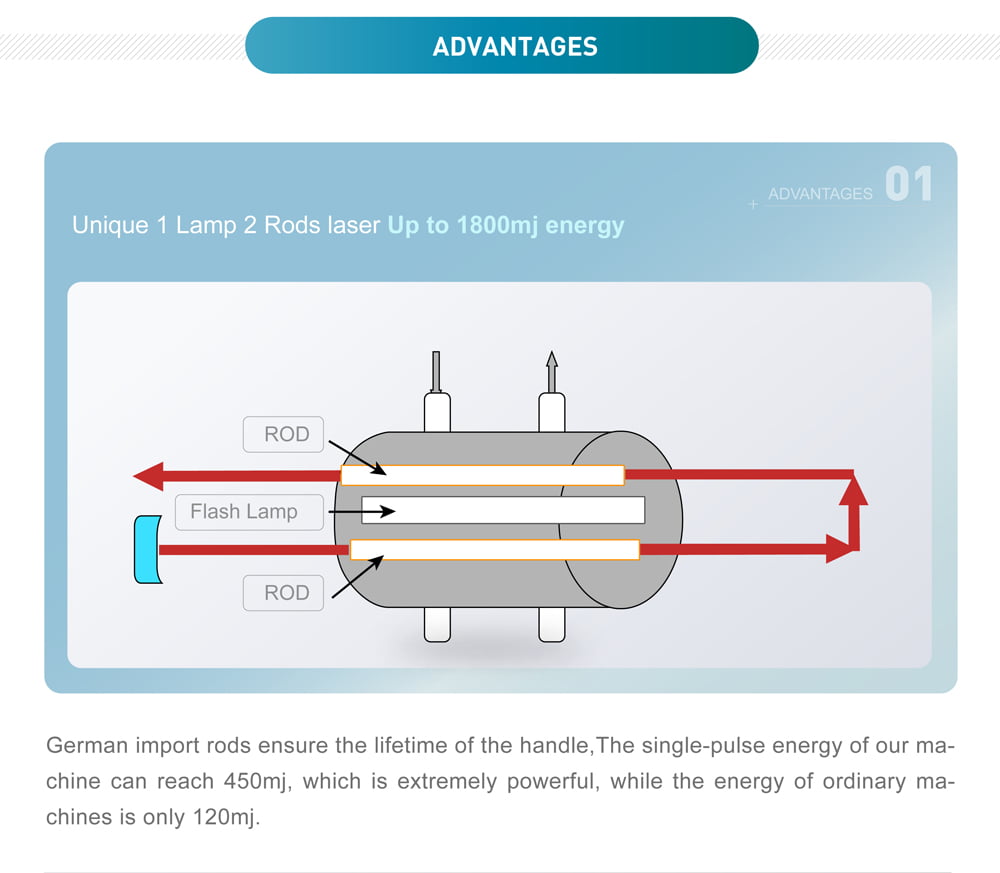 ADVANTAGES

ADVANTAGES 01

Unique 1 Lamp 2 Rods laser Up to 1800mj energy

ROD

Flash Lamp

ROD

German import rods ensure the lifetime of the handle,The single-pulse energy of our machine can reach 450mj, which is extremely powerful, while the energy of ordinary machines is only 120mj.