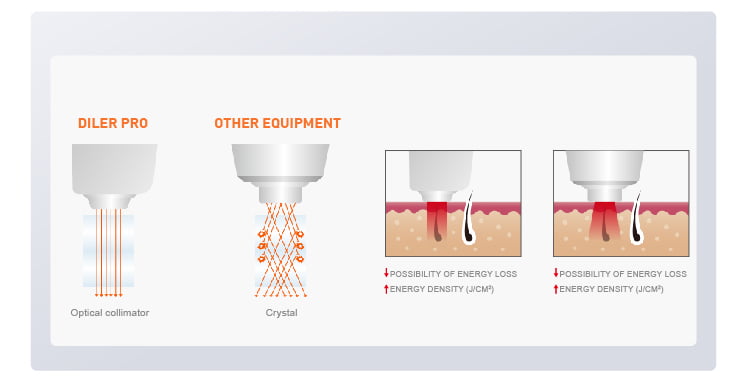 DILER PRO

Optical collimator

OTHER EQUIPMENT

Crystal

↓POSSIBILITY OF ENERGY LOSS
↑ENERGY DENSITY (J/CM²)

↓POSSIBILITY OF ENERGY LOSS
↑ENERGY DENSITY (J/CM²)