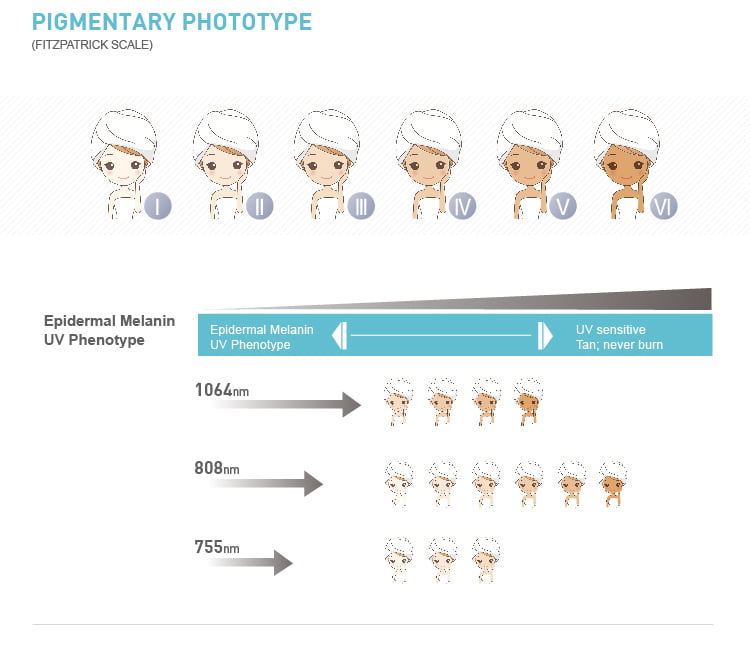 PIGMENTARY PHOTOTYPE
(FITZPATRICK SCALE)

I II III IV V VI

Epidermal Melanin
UV Phenotype

Epidermal Melanin
UV Phenotype

UV sensitive
Tan; never burn

1064nm

808nm

755nm